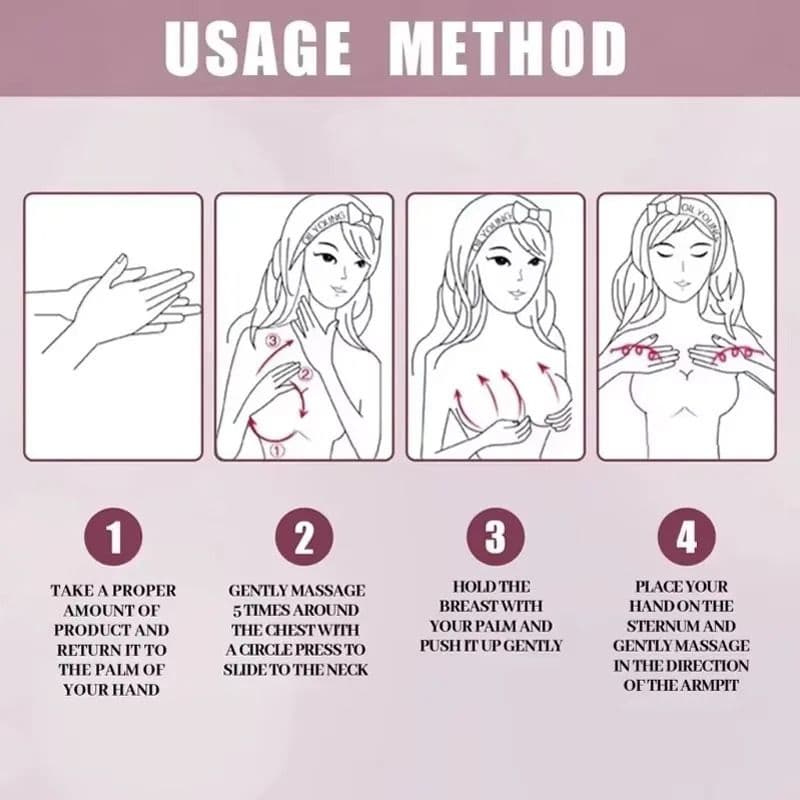 USAGE METHOD

OIL YOUNG

③

②

①

OIL YOUNG

OIL YOUNG

1

TAKE A PROPER AMOUNT OF PRODUCT AND RETURN IT TO THE PALM OF YOUR HAND

2

GENTLY MASSAGE 5 TIMES AROUND THE CHEST WITH A CIRCLE PRESS TO SLIDE TO THE NECK

3

HOLD THE BREAST WITH YOUR PALM AND PUSH IT UP GENTLY

4

PLACE YOUR HAND ON THE STERNUM AND GENTLY MASSAGE IN THE DIRECTION OF THE ARMPIT